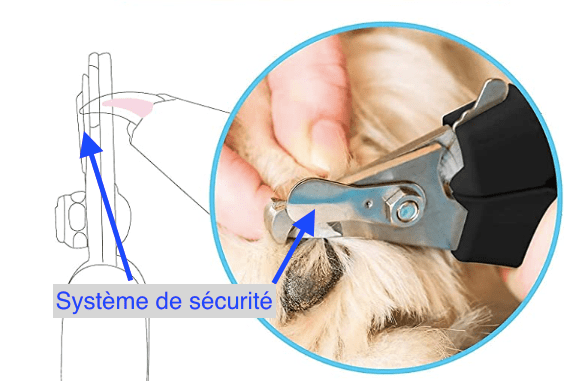 Système de sécurité